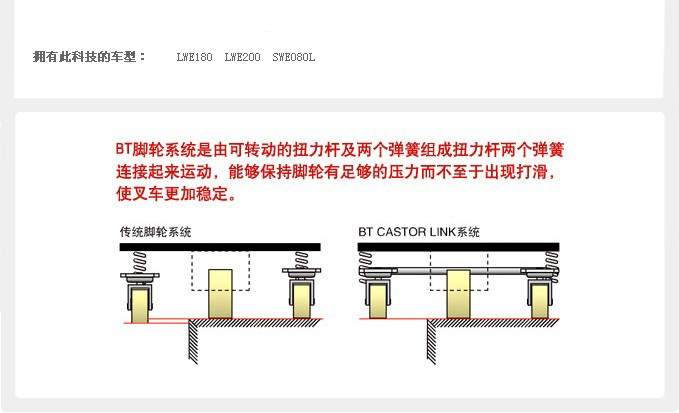 拥有此科技的车型： LWE180 LWE200 SWE080L

BT脚轮系统是由可转动的扭力杆及两个弹簧组成扭力杆两个弹簧连接起来运动，能够保持脚轮有足够的压力而不至于出现打滑，使叉车更加稳定。

传统脚轮系统

BT CASTOR LINK系统